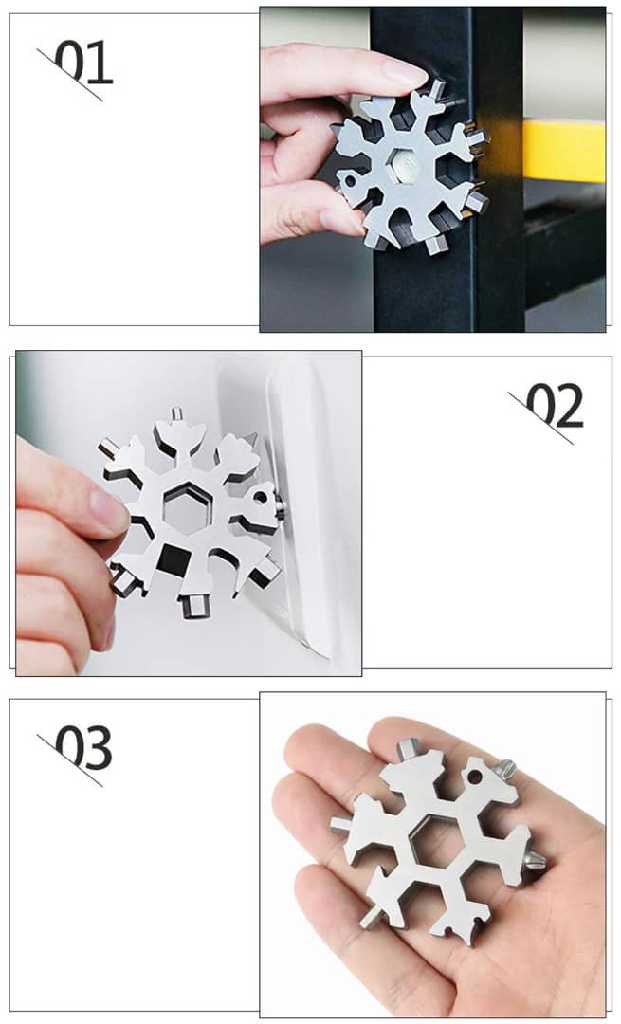 01

02

03